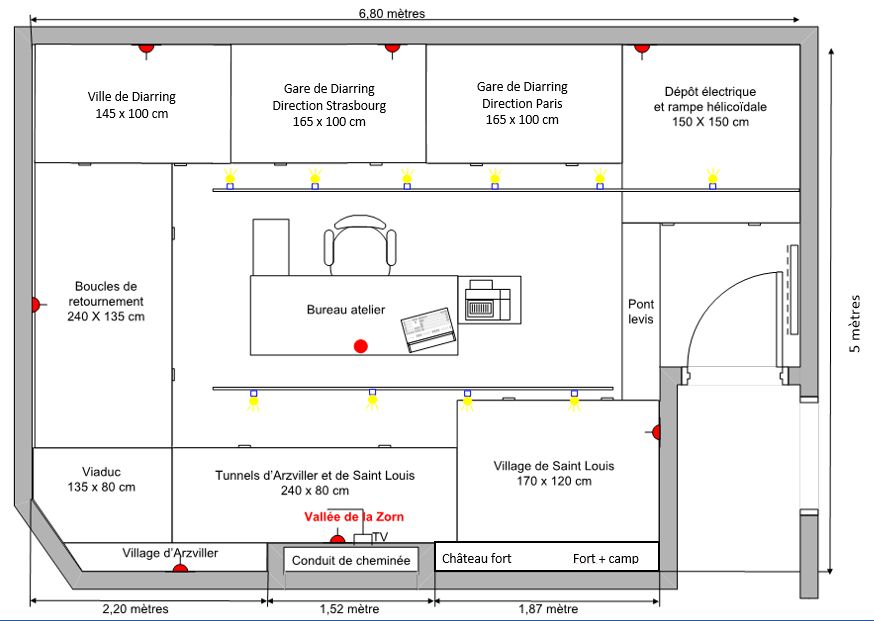 6,80 mètres

Ville de Diarring
145 x 100 cm

Gare de Diarring
Direction Strasbourg
165 x 100 cm

Gare de Diarring
Direction Paris
165 x 100 cm

Dépôt électrique
et rampe hélicoïdale
150 X 150 cm

Boucles de
retournement
240 X 135 cm

Bureau atelier

Pont
levis

5 mètres

Viaduc
135 x 80 cm

Tunnels d'Arzviller et de Saint Louis
240 x 80 cm

Village de Saint Louis
170 x 120 cm

Vallée de la Zorn

TV

Village d'Arzviller

Conduit de cheminée

Château fort

Fort + camp

2,20 mètres

1,52 mètre

1,87 mètre