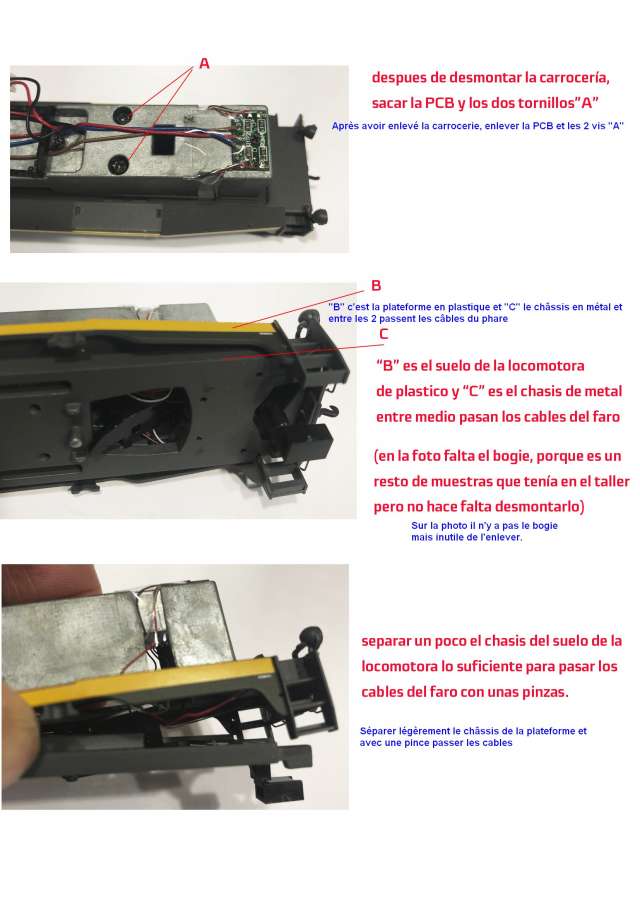 A

despues de desmontar la carrocería, sacar la PCB y los dos tornillos"A"

Après avoir enlevé la carrocerie, enlever la PCB et les 2 vis "A"

B

"B" c'est la plateforme en plastique et "C" le châssis en métal et entre les 2 passent les câbles du phare

C

"B" es el suelo de la locomotora de plastico y "C" es el chasis de metal entre medio pasan los cables del faro

(en la foto falta el bogie, porque es un resto de muestras que tenía en el taller pero no hace falta desmontarlo)

Sur la photo il n'y a pas le bogie mais inutile de l'enlever.

separar un poco el chasis del suelo de la locomotora lo suficiente para pasar los cables del faro con unas pinzas.

Séparer légèrement le châssis de la plateforme et avec une pince passer les cables